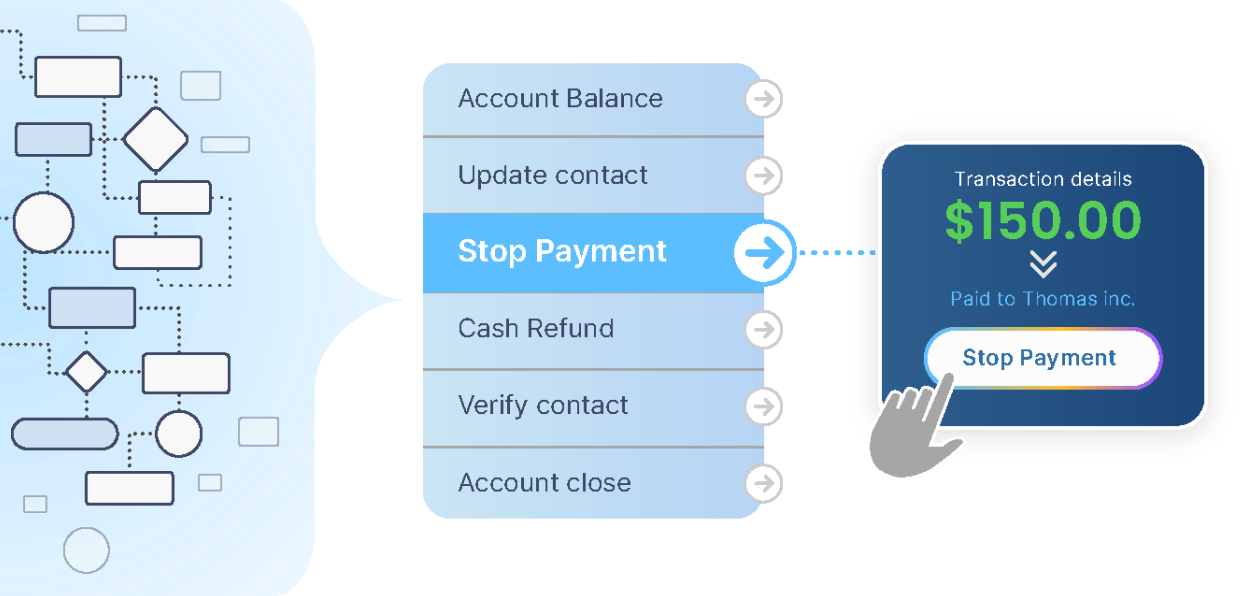 Account Balance
Update contact
Stop Payment
Cash Refund
Verify contact
Account close

Transaction details
$150.00
Paid to Thomas inc.
Stop Payment